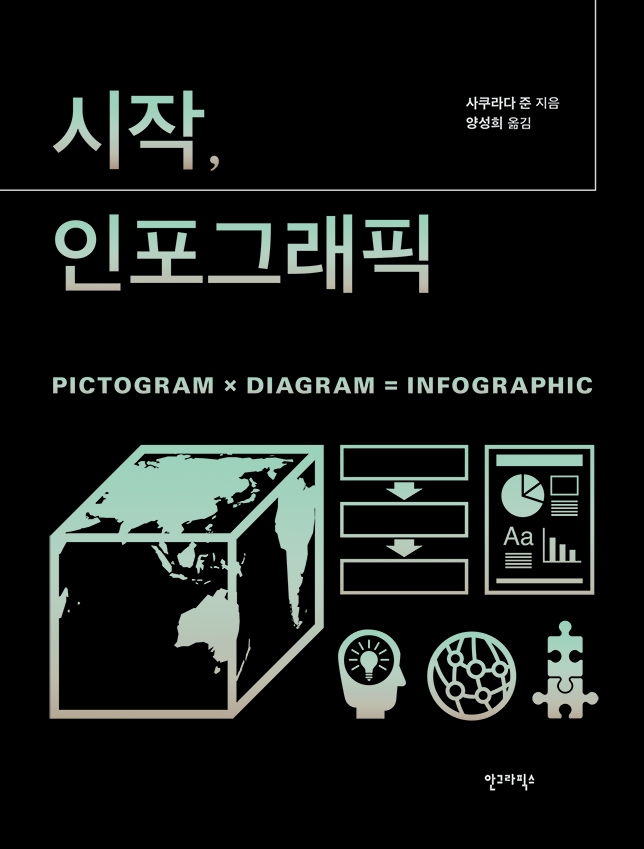 시작,

사쿠라다 준 지음
양성희 옮김

인포그래픽

PICTOGRAM × DIAGRAM = INFOGRAPHIC

Aa

안그라픽스