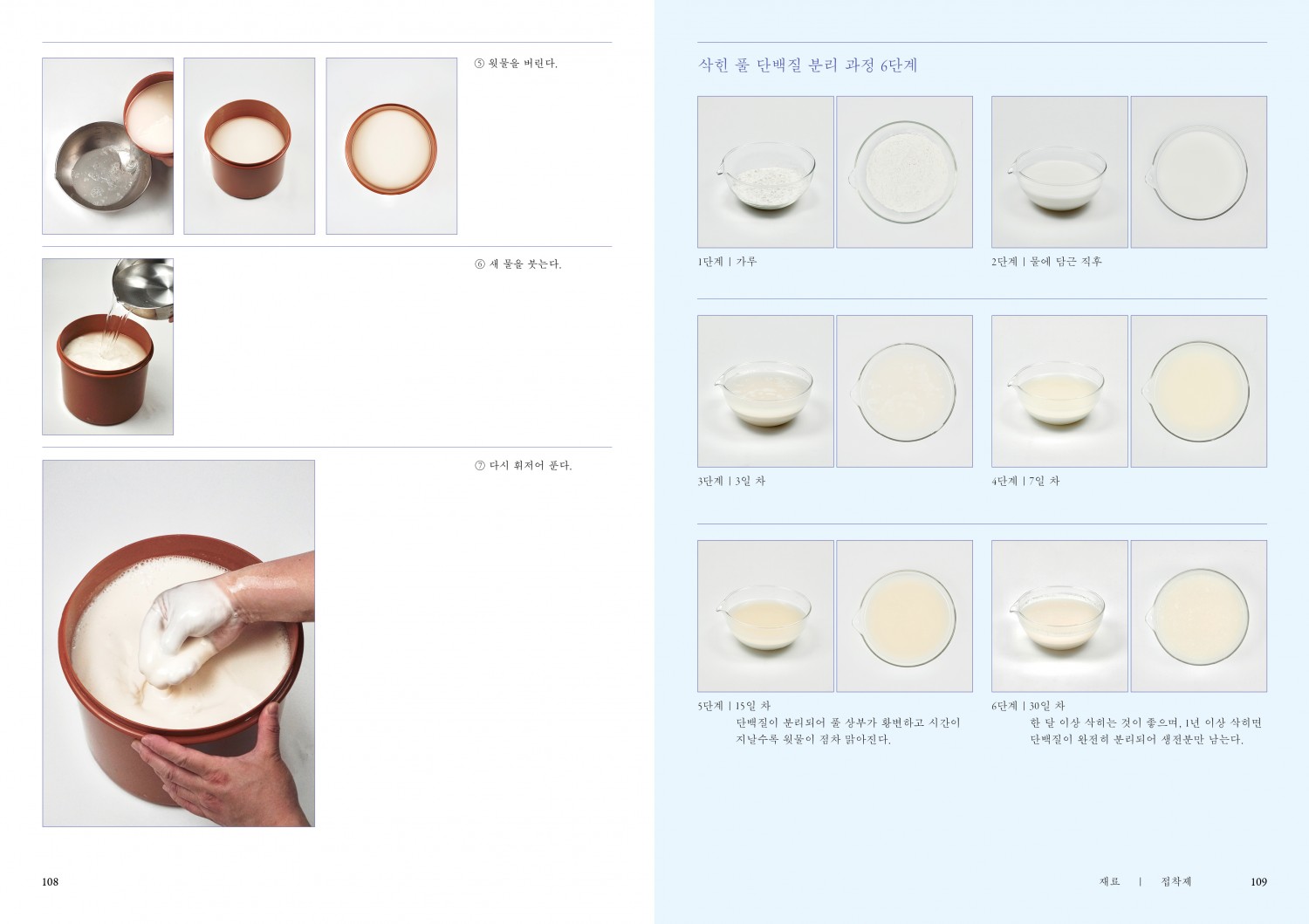 ⑤ 윗물을 버린다.

⑥ 새 물을 붓는다.

⑦ 다시 휘저어 푼다.

108

삭힌 풀 단백질 분리 과정 6단계

1단계 | 가루

2단계 | 물에 담근 직후

3단계 | 3일 차

4단계 | 7일 차

5단계 | 15일 차
단백질이 분리되어 풀 상부가 황변하고 시간이 지날수록 윗물이 점차 맑아진다.

6단계 | 30일 차
한 달 이상 삭히는 것이 좋으며, 1년 이상 삭히면 단백질이 완전히 분리되어 생전분만 남는다.

재료 | 접착제 109